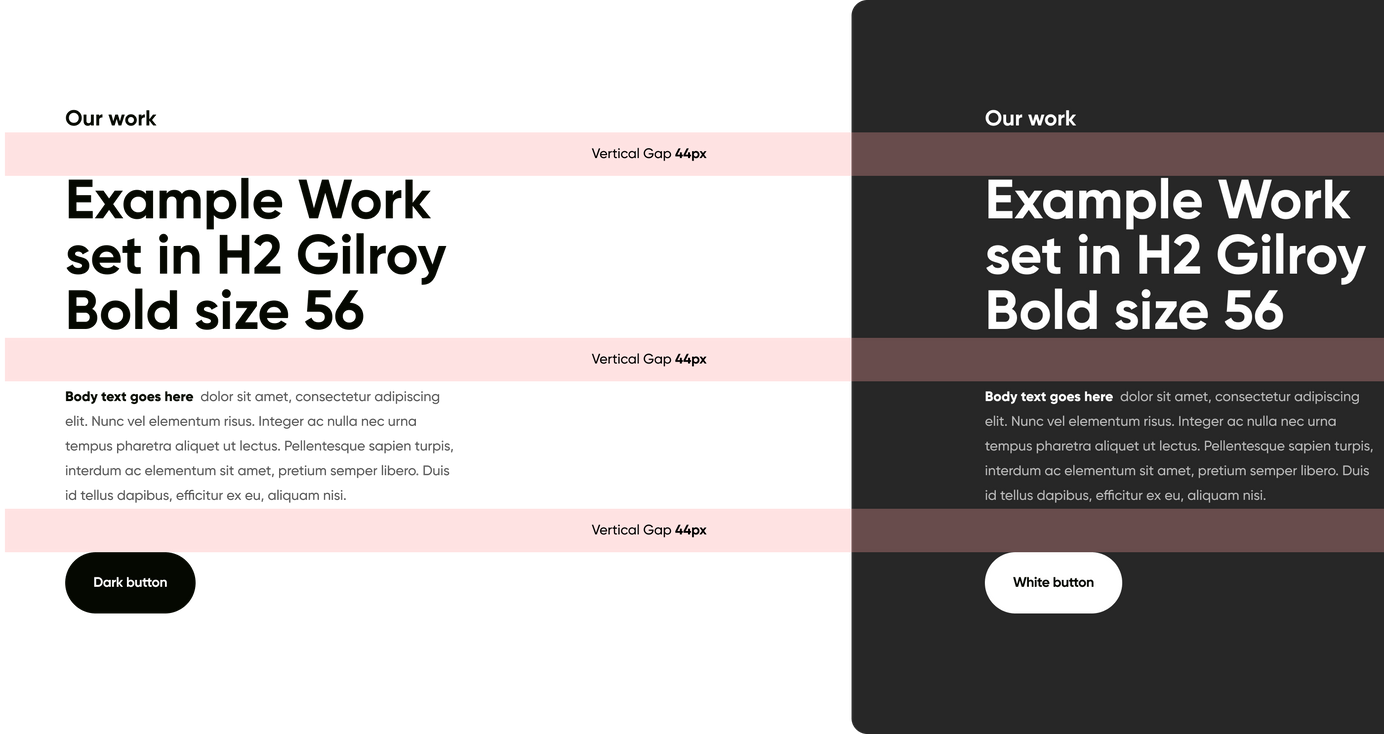 Our work

Vertical Gap 44px

Example Work set in H2 Gilroy Bold size 56

Vertical Gap 44px

Body text goes here dolor sit amet, consectetur adipiscing elit. Nunc vel elementum risus. Integer ac nulla nec urna tempus pharetra aliquet ut lectus. Pellentesque sapien turpis, interdum ac elementum sit amet, pretium semper libero. Duis id tellus dapibus, efficitur ex eu, aliquam nisi.

Vertical Gap 44px

Dark button

Our work

Example Work set in H2 Gilroy Bold size 56

Body text goes here dolor sit amet, consectetur adipiscing elit. Nunc vel elementum risus. Integer ac nulla nec urna tempus pharetra aliquet ut lectus. Pellentesque sapien turpis, interdum ac elementum sit amet, pretium semper libero. Duis id tellus dapibus, efficitur ex eu, aliquam nisi.

White button